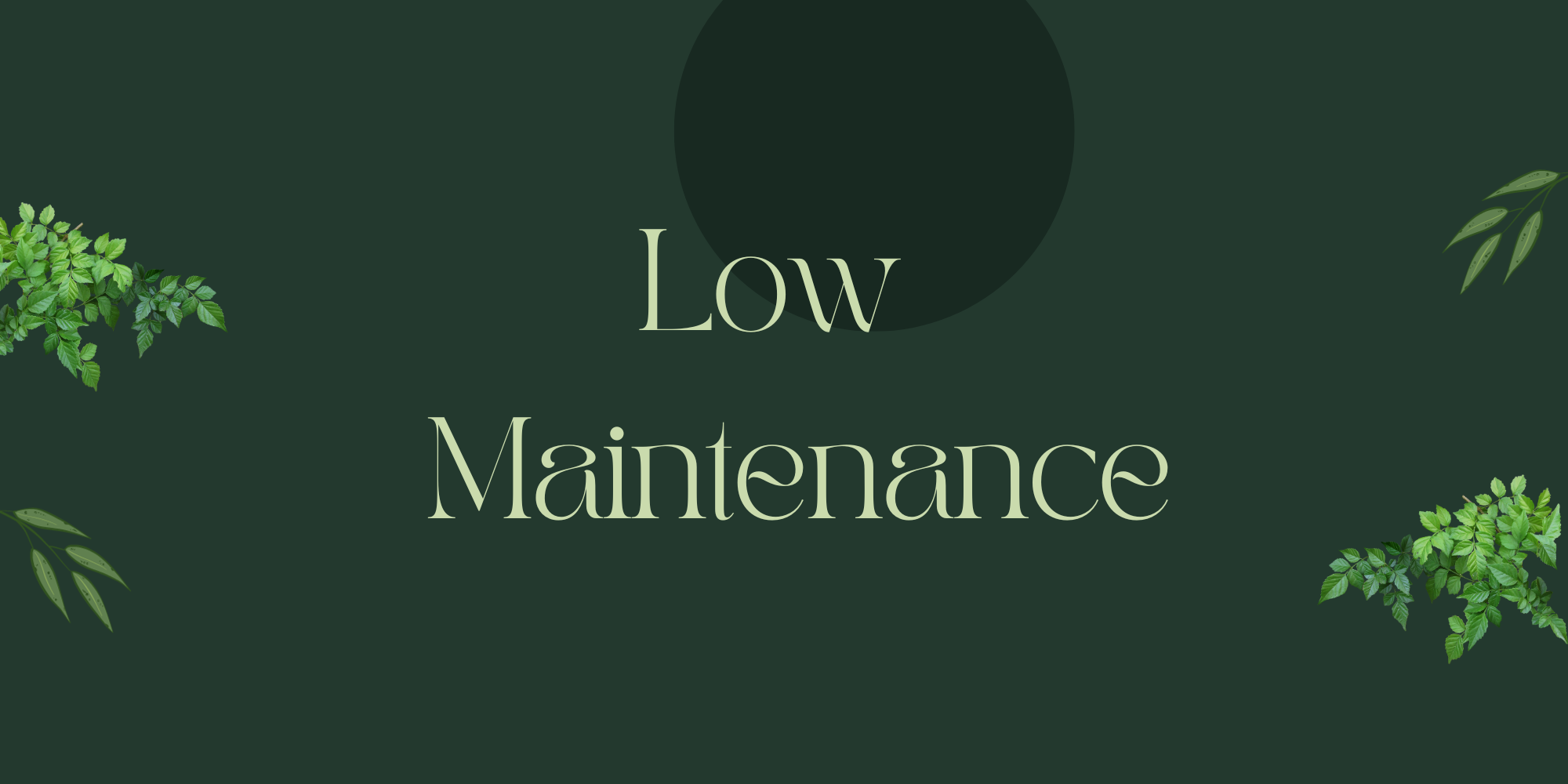 Low
Maintenance